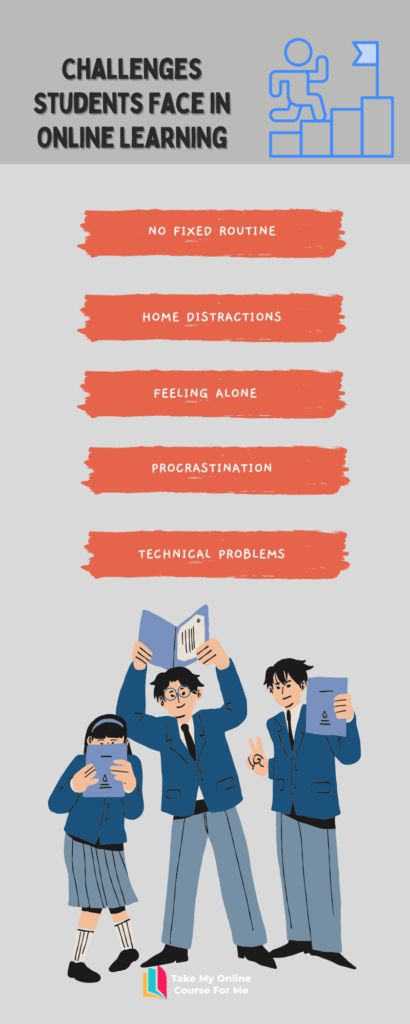 CHALLENGES STUDENTS FACE IN ONLINE LEARNING

NO FIXED ROUTINE

HOME DISTRACTIONS

FEELING ALONE

PROCRASTINATION

TECHNICAL PROBLEMS

Take My Online Course For Me