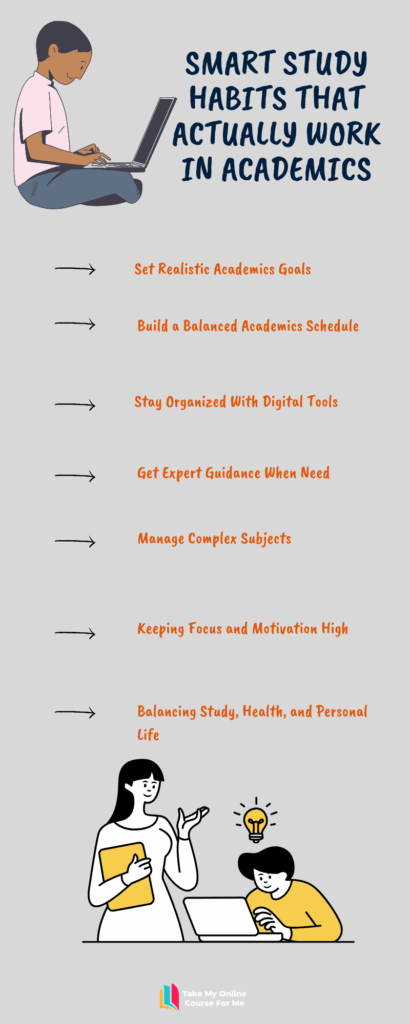 SMART STUDY HABITS THAT ACTUALLY WORK IN ACADEMICS

Set Realistic Academics Goals

Build a Balanced Academics Schedule

Stay Organized With Digital Tools

Get Expert Guidance When Need

Manage Complex Subjects

Keeping Focus and Motivation High

Balancing Study, Health, and Personal Life

Take My Online Course For Me